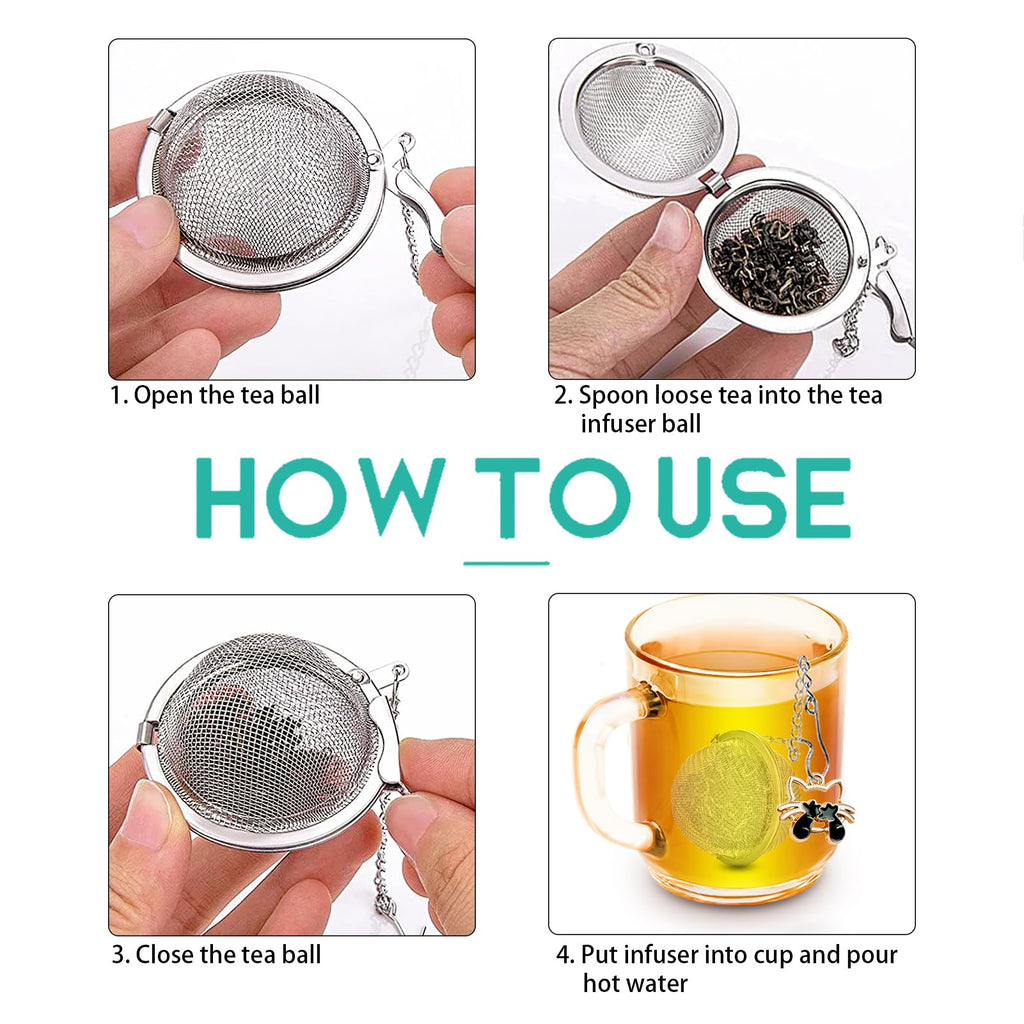 1. Open the tea ball

2. Spoon loose tea into the tea infuser ball

HOW TO USE

3. Close the tea ball

4. Put infuser into cup and pour hot water