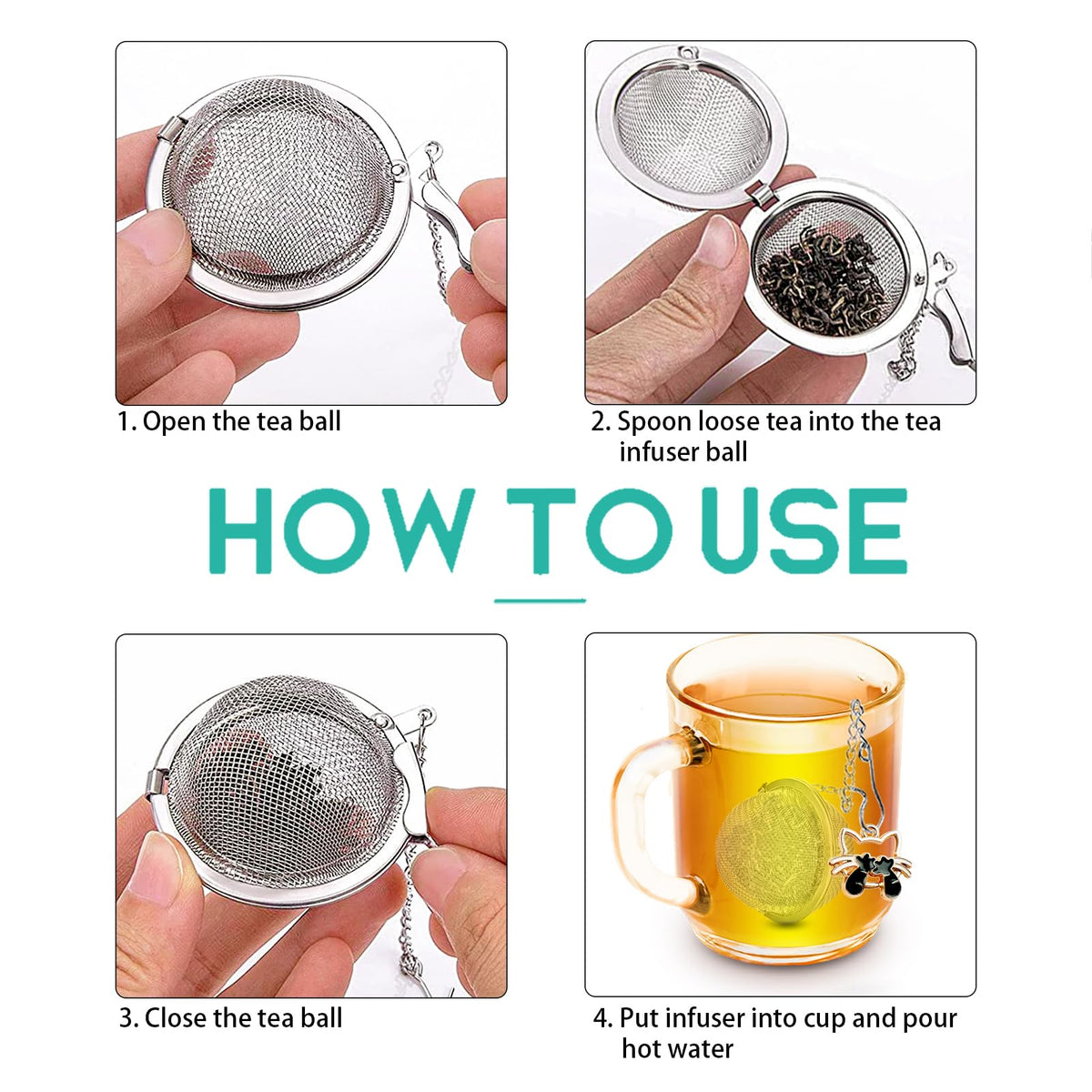 1. Open the tea ball

2. Spoon loose tea into the tea infuser ball

HOW TO USE

3. Close the tea ball

4. Put infuser into cup and pour hot water