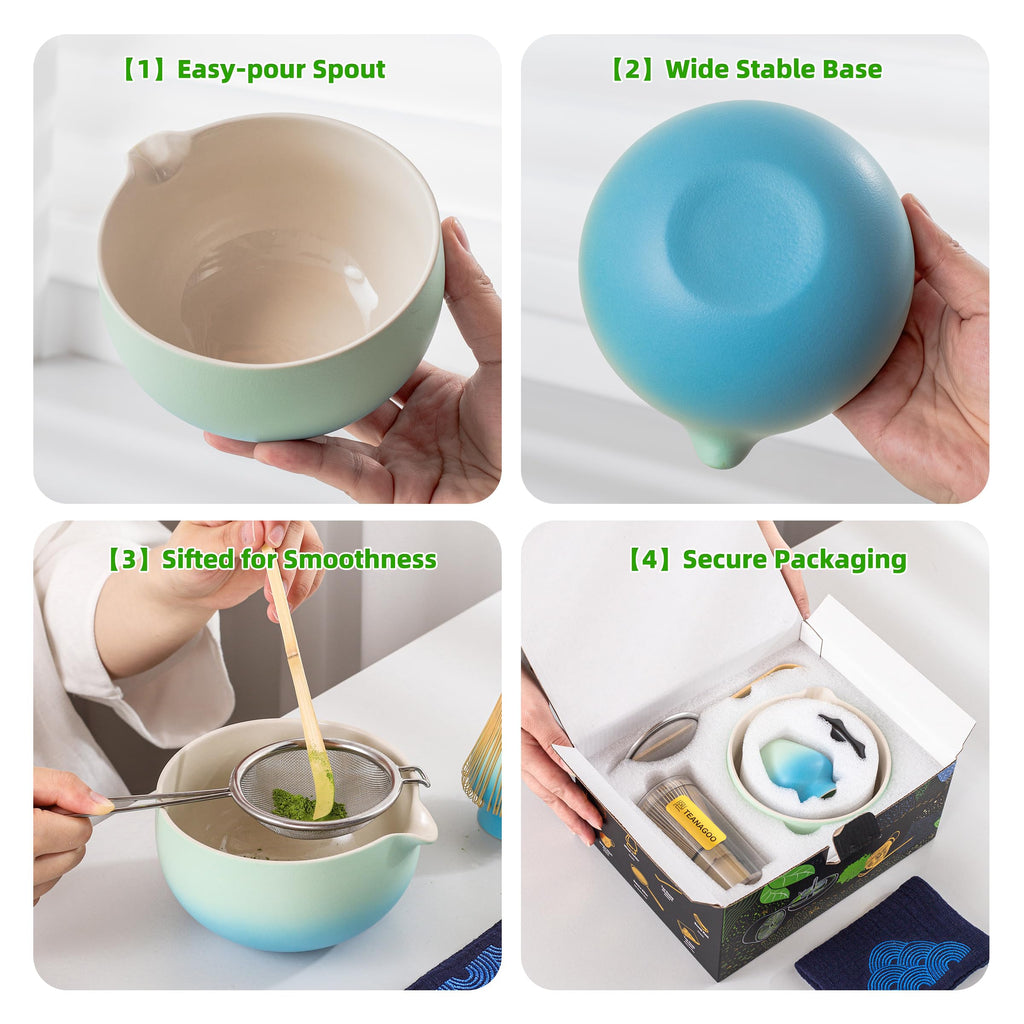 【1】Easy-pour Spout

【2】Wide Stable Base

【3】Sifted for Smoothness

【4】Secure Packaging

TEANAGOO