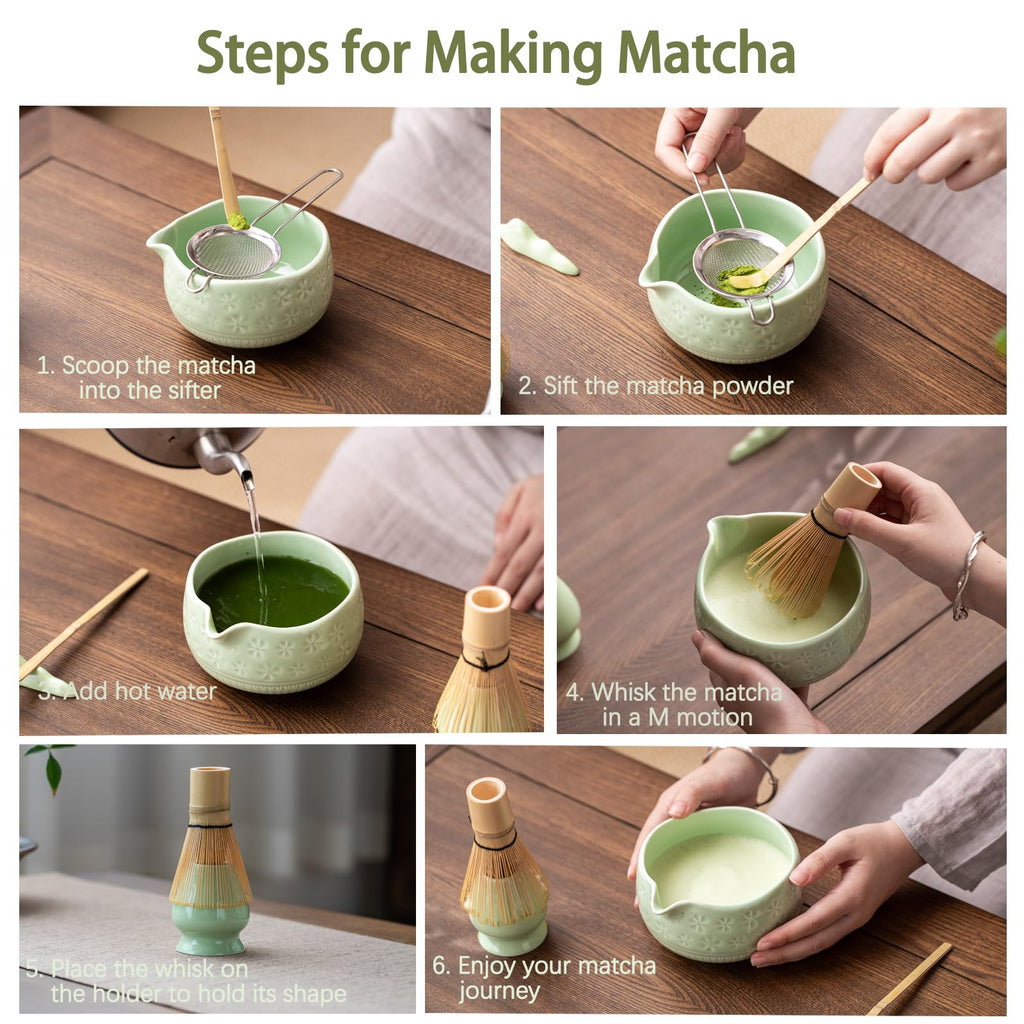 Steps for Making Matcha

1. Scoop the matcha into the sifter

2. Sift the matcha powder

3. Add hot water

4. Whisk the matcha in a M motion

5. Place the whisk on the holder to hold its shape

6. Enjoy your matcha journey