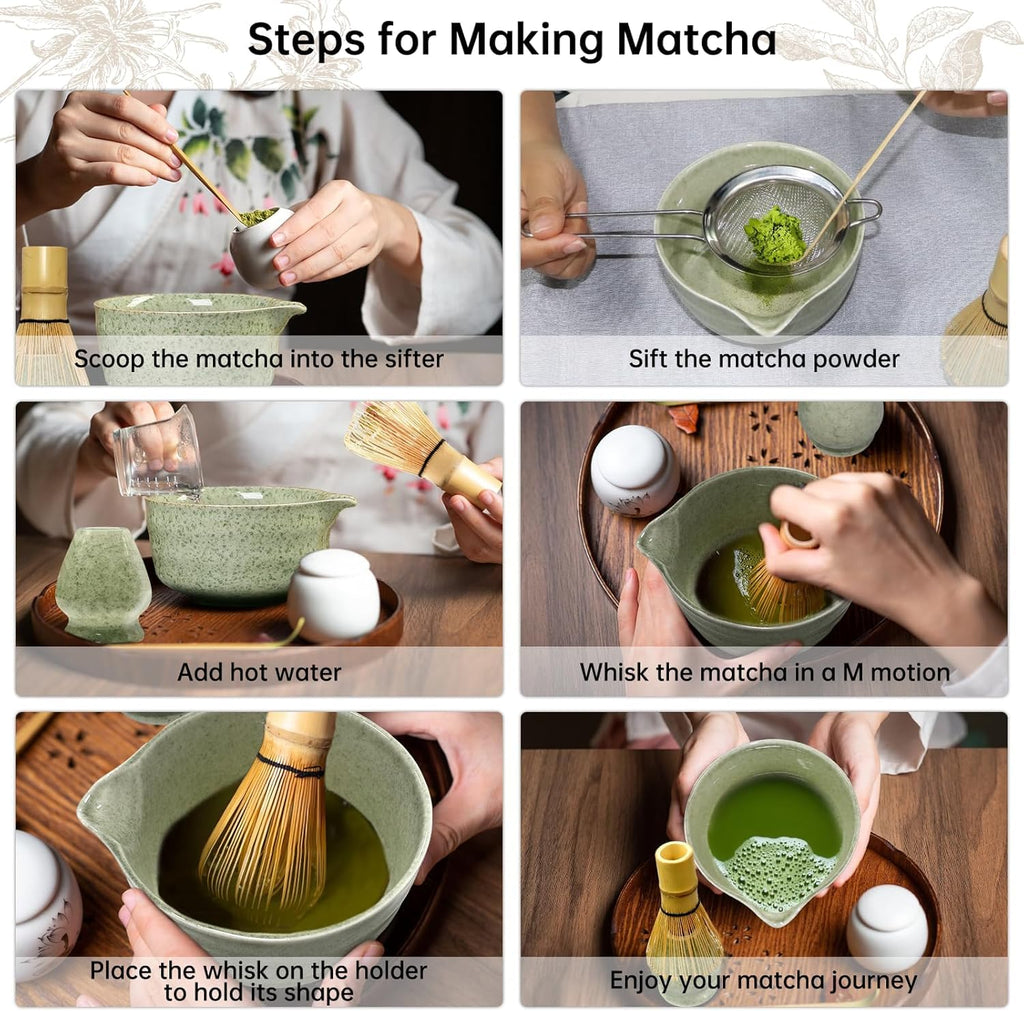 Steps for Making Matcha

Scoop the matcha into the sifter

Sift the matcha powder

Add hot water

Whisk the matcha in a M motion

Place the whisk on the holder to hold its shape

Enjoy your matcha journey