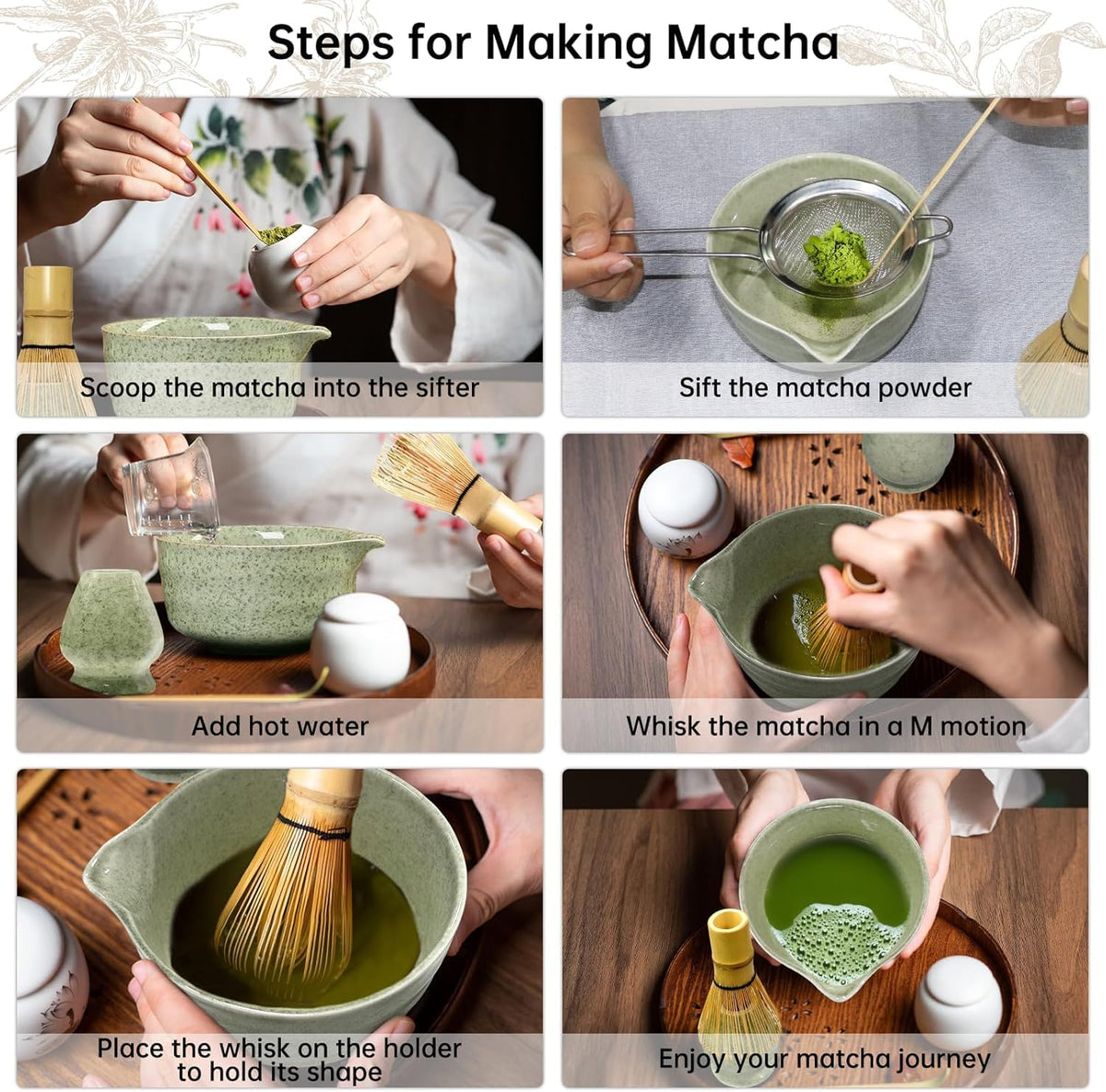 Steps for Making Matcha

Scoop the matcha into the sifter

Sift the matcha powder

Add hot water

Whisk the matcha in a M motion

Place the whisk on the holder to hold its shape

Enjoy your matcha journey