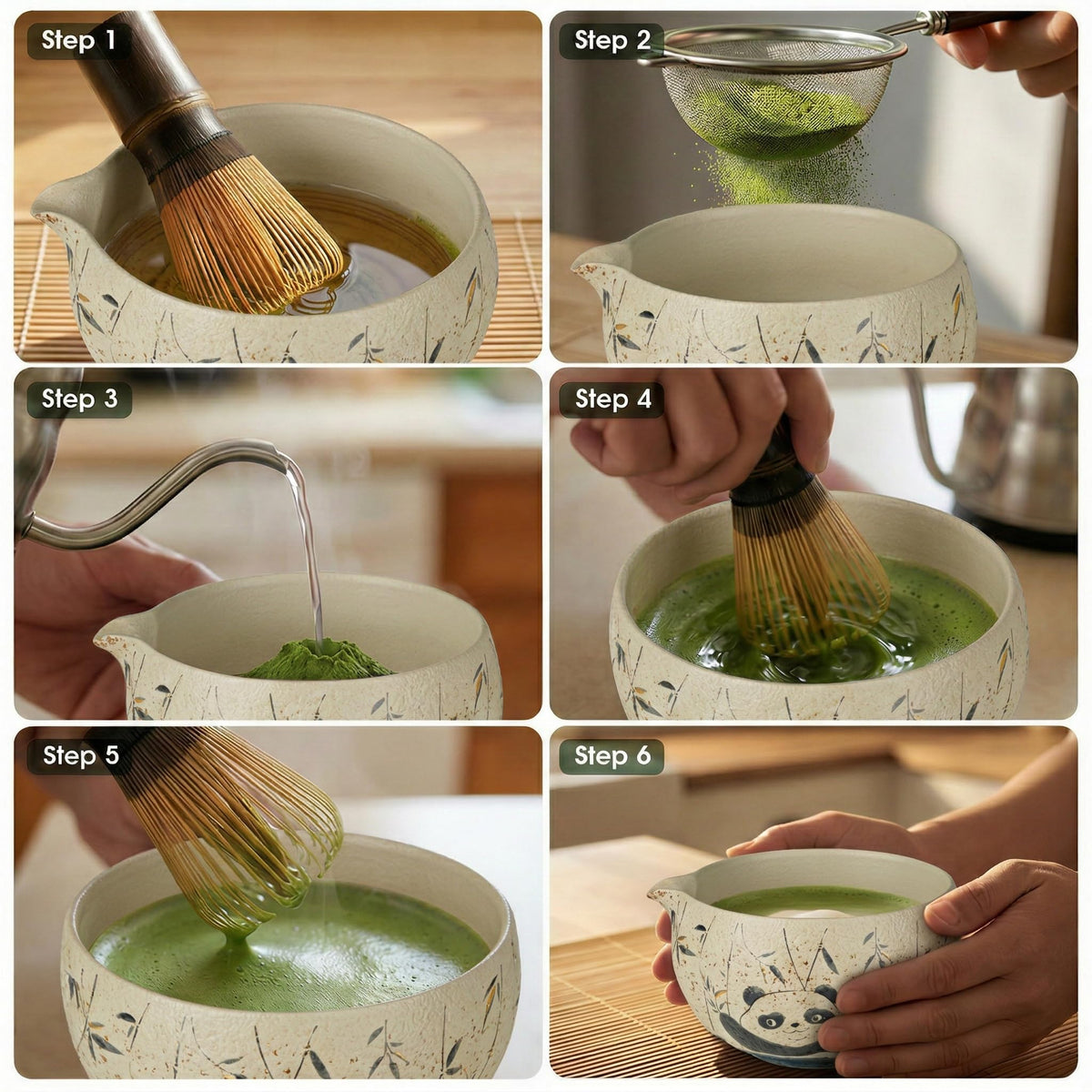 Step 1

Step 2

Step 3

Step 4

Step 5

Step 6