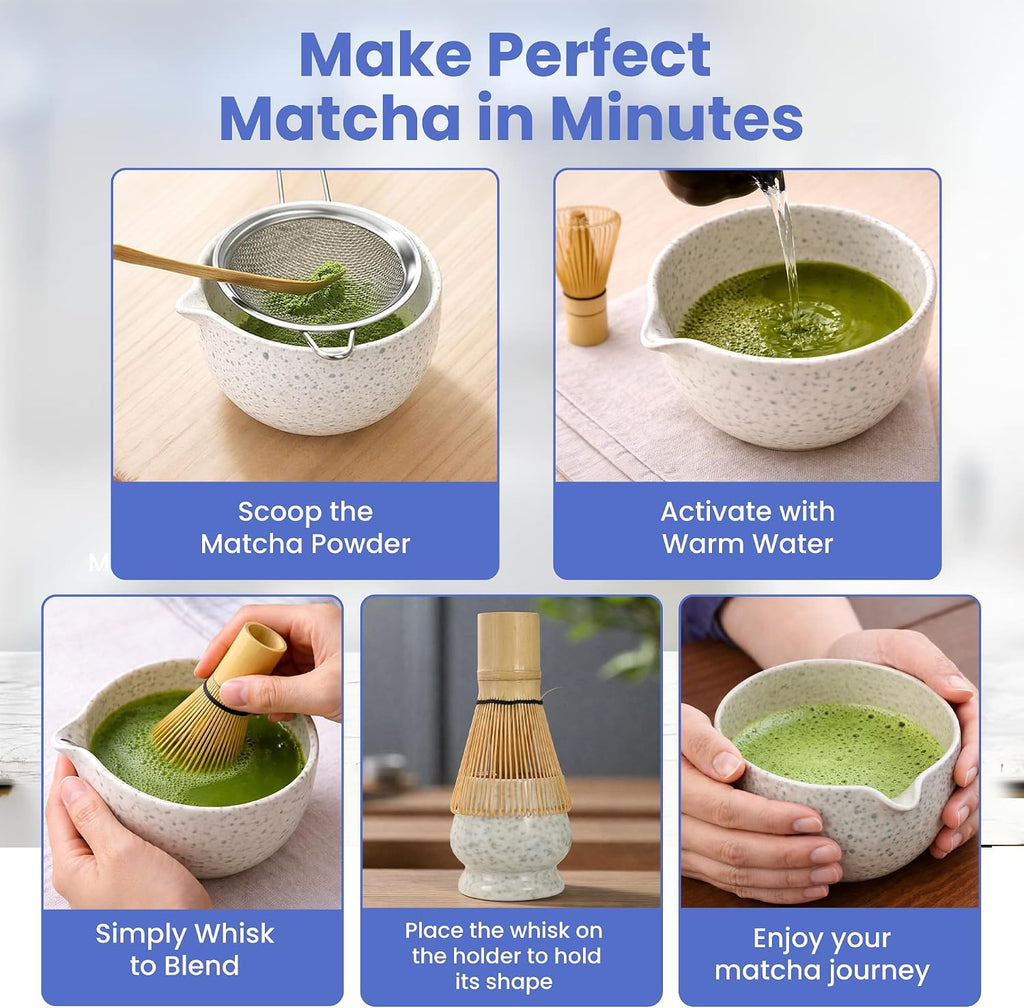 Make Perfect Matcha in Minutes

Scoop the Matcha Powder

Activate with Warm Water

Simply Whisk to Blend

Place the whisk on the holder to hold its shape

Enjoy your matcha journey