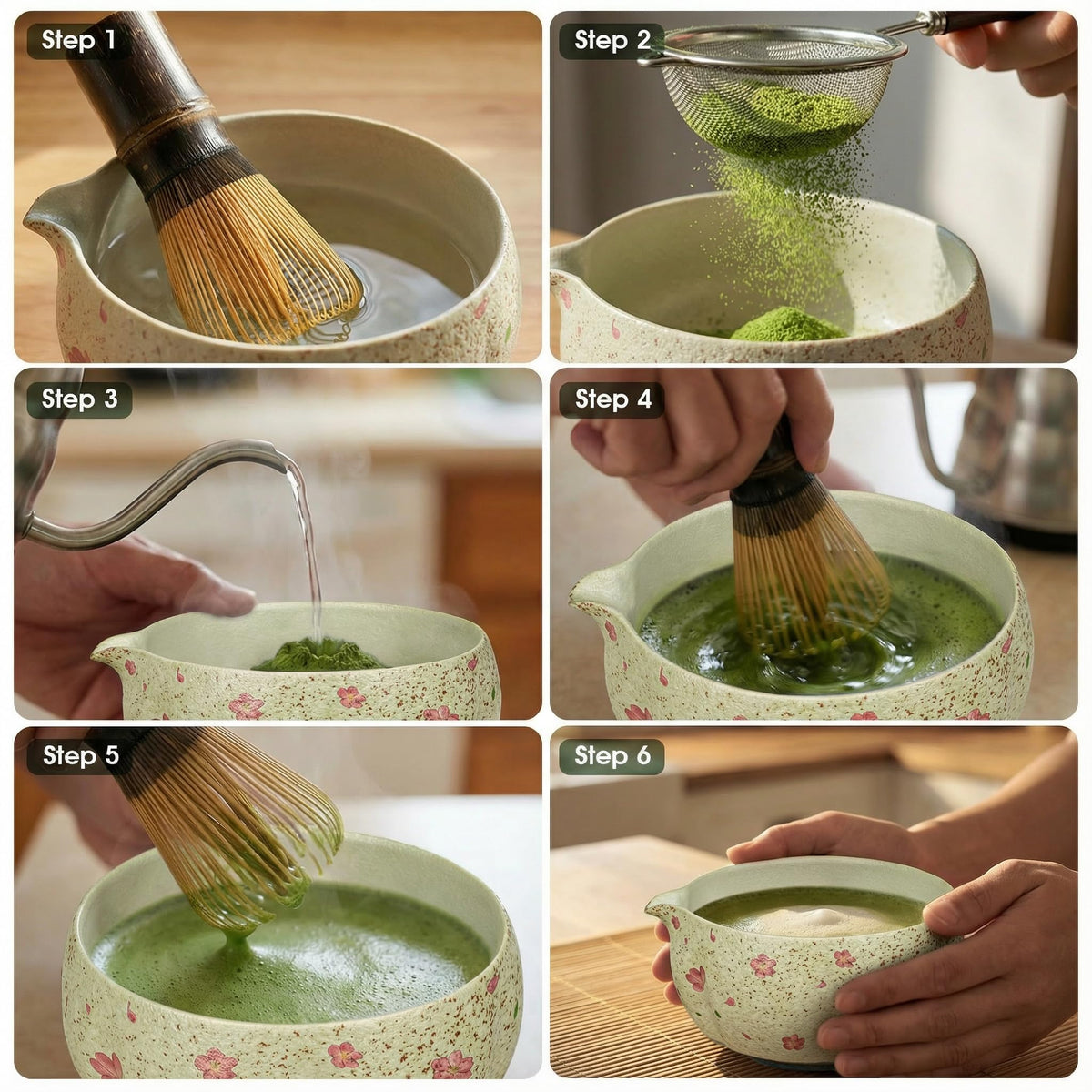 Step 1

Step 2

Step 3

Step 4

Step 5

Step 6