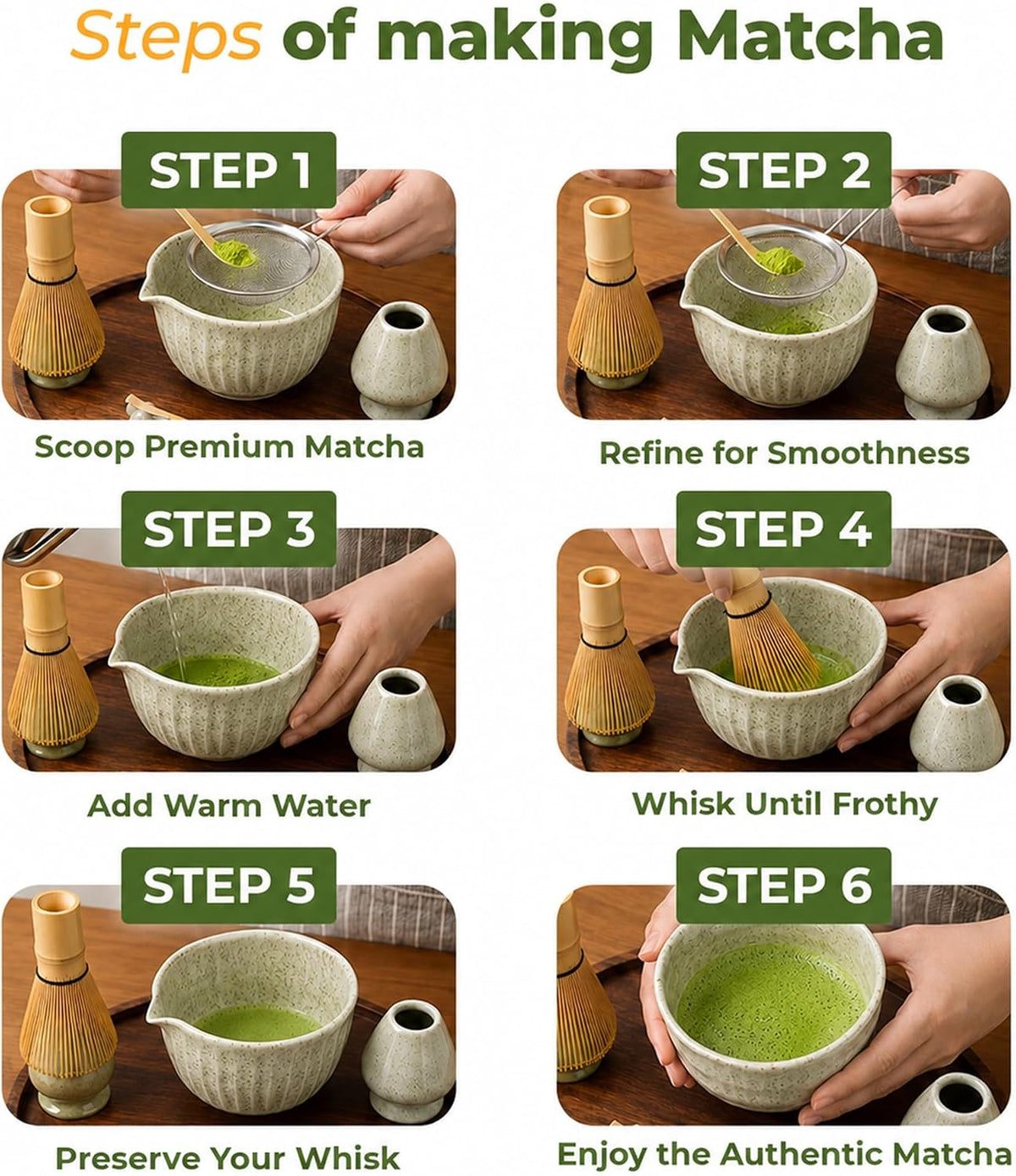 Steps of making Matcha

STEP 1
Scoop Premium Matcha

STEP 2
Refine for Smoothness

STEP 3
Add Warm Water

STEP 4
Whisk Until Frothy

STEP 5
Preserve Your Whisk

STEP 6
Enjoy the Authentic Matcha