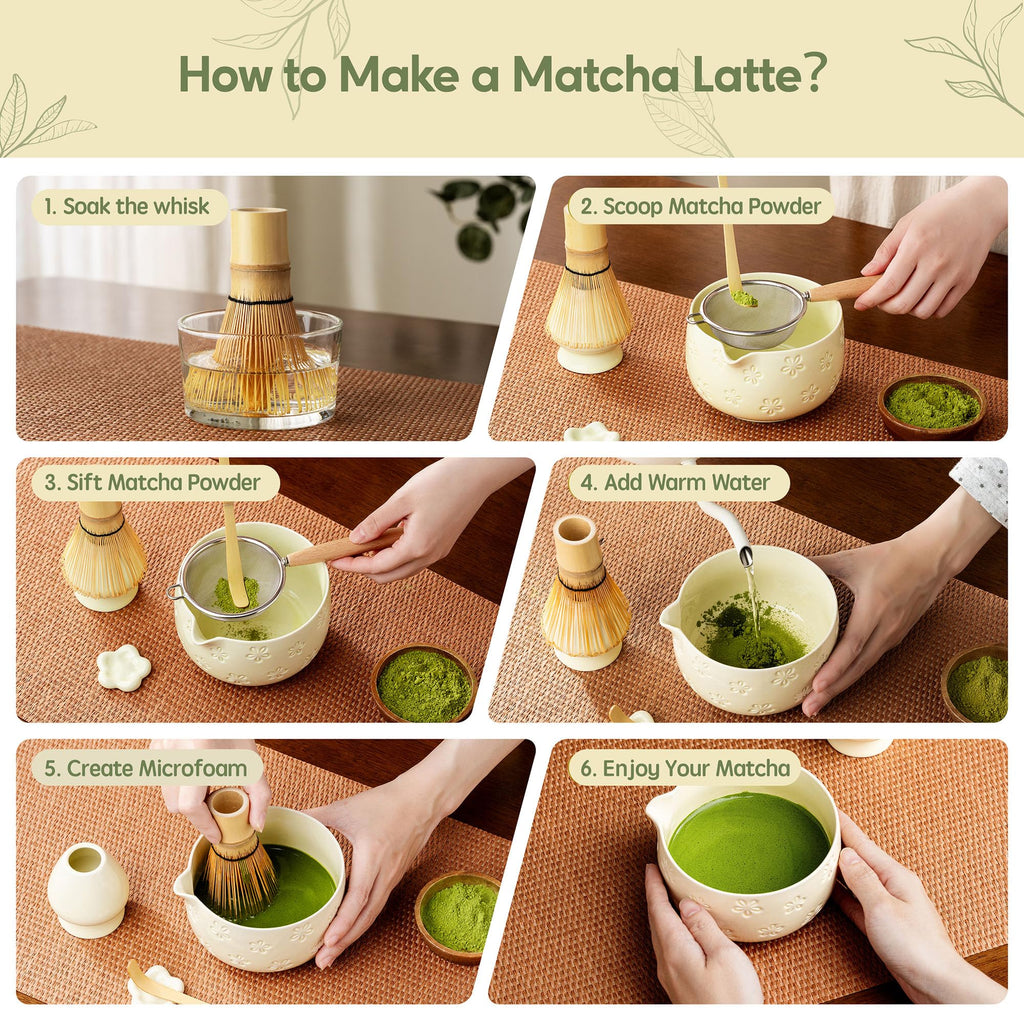 How to Make a Matcha Latte?

1. Soak the whisk

2. Scoop Matcha Powder

3. Sift Matcha Powder

4. Add Warm Water

5. Create Microfoam

6. Enjoy Your Matcha